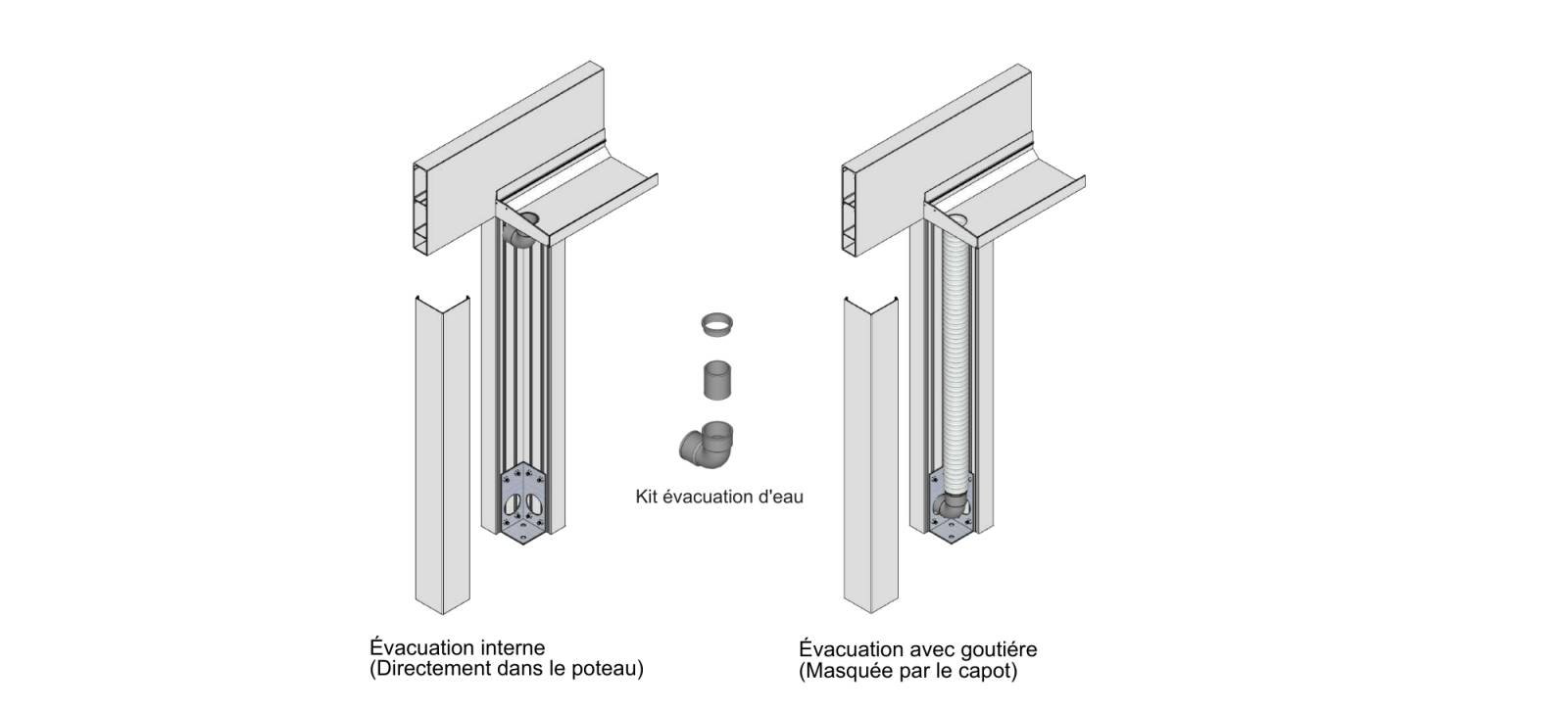 Kit évacuation d'eau

Évacuation interne
(Directement dans le poteau)

Évacuation avec goutiére
(Masquée par le capot)